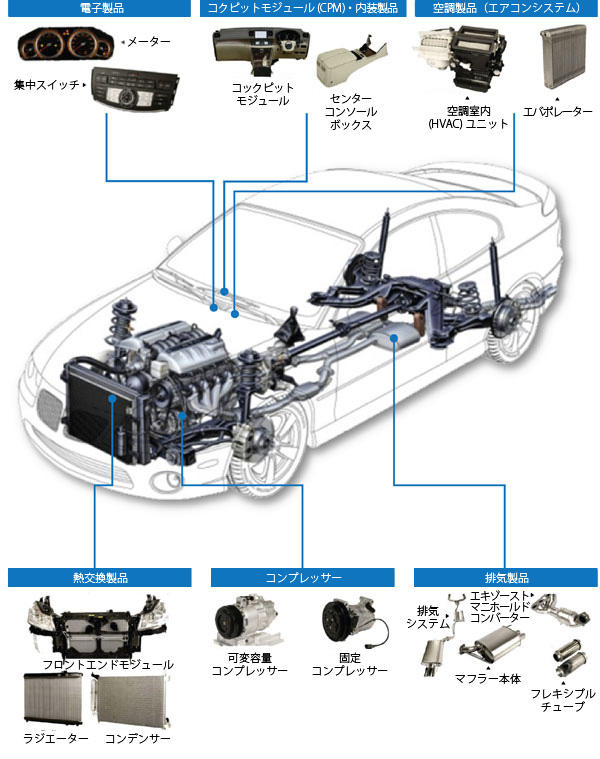 電子製品

メーター

集中スイッチ

コクピットモジュール (CPM)・内装製品

コックピット モジュール

センター コンソール ボックス

空調製品（エアコンシステム）

空調室内 (HVAC) ユニット

エバポレーター

熱交換製品

フロントエンドモジュール

ラジエーター

コンデンサー

コンプレッサー

可変容量 コンプレッサー

固定 コンプレッサー

排気製品

排気 システム

エキゾースト マニホールド コンバーター

マフラー本体

フレキシブル チューブ